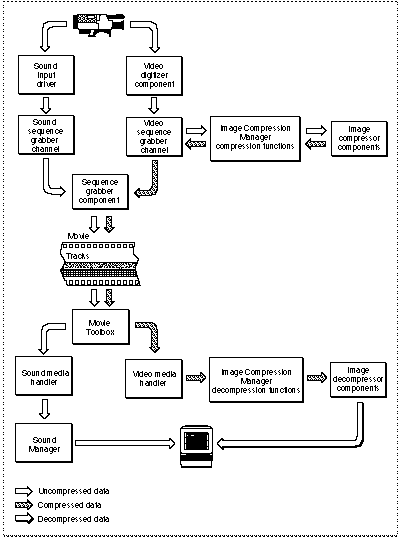 Sound input driver

Video digitizer component

Sound sequence grabber channel

Video sequence grabber channel

Image Compression Manager compression functions

Image compressor components

Sequence grabber component

Movie

Tracks

Movie Toolbox

Sound media handler

Video media handler

Image Compression Manager decompression functions

Image decompressor components

Sound Manager

Uncompressed data

Compressed data

Decompressed data