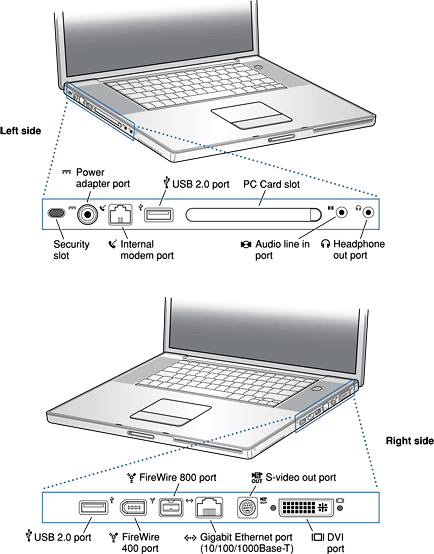 Left side

Power adapter port

USB 2.0 port

PC Card slot

Security slot

Internal modem port

Audio line in port

Headphone out port

Right side

FireWire 800 port

S-video out port

USB 2.0 port

FireWire 400 port

Gigabit Ethernet port (10/100/1000Base-T)

DVI port